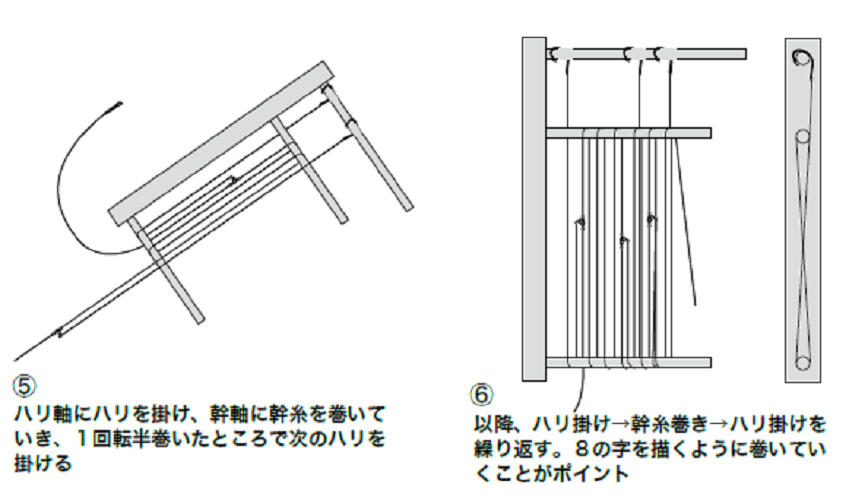 ⑤
ハリ軸にハリを掛け、幹軸に幹糸を巻いていき、１回転半巻いたところで次のハリを掛ける

⑥
以降、ハリ掛け→幹糸巻き→ハリ掛けを繰り返す。８の字を描くように巻いていくことがポイント